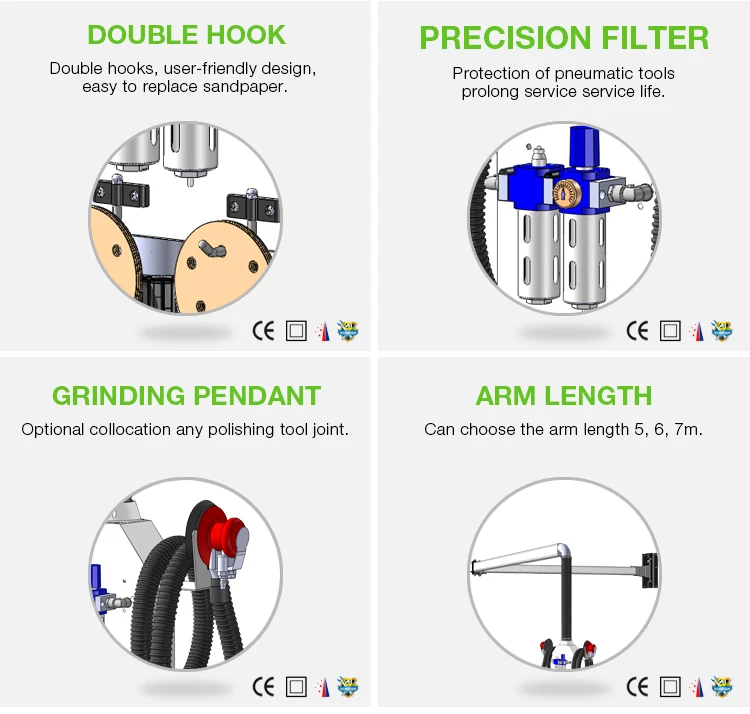 DOUBLE HOOK

Double hooks, user-friendly design, easy to replace sandpaper.

CE

PRECISION FILTER

Protection of pneumatic tools prolong service service life.

CE

GRINDING PENDANT

Optional collocation any polishing tool joint.

CE

ARM LENGTH

Can choose the arm length 5, 6, 7m.

CE