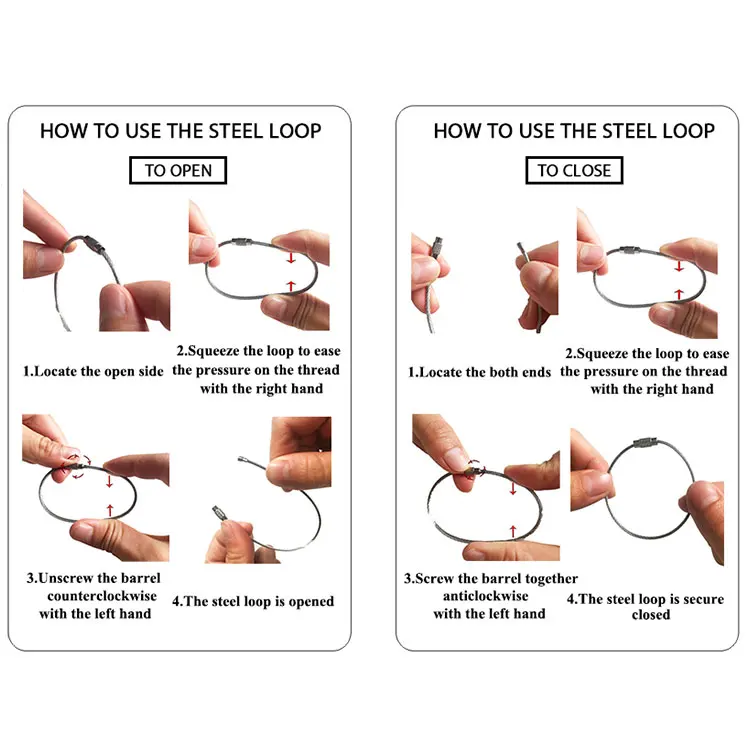 HOW TO USE THE STEEL LOOP

TO OPEN

1.Locate the open side

2.Squeeze the loop to ease the pressure on the thread with the right hand

3.Unscrew the barrel counterclockwise with the left hand

4.The steel loop is opened

HOW TO USE THE STEEL LOOP

TO CLOSE

1.Locate the both ends

2.Squeeze the loop to ease the pressure on the thread with the right hand

3.Screw the barrel together anticlockwise with the left hand

4.The steel loop is secure closed