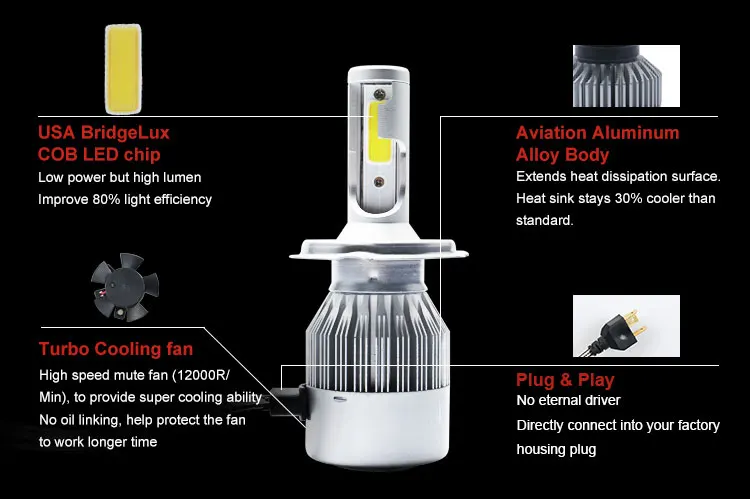 USA BridgeLux
COB LED chip
Low power but high lumen
Improve 80% light efficiency

Turbo Cooling fan
High speed mute fan (12000R/Min), to provide super cooling ability
No oil linking, help protect the fan to work longer time

Aviation Aluminum
Alloy Body
Extends heat dissipation surface.
Heat sink stays 30% cooler than standard.

Plug & Play
No eternal driver
Directly connect into your factory housing plug