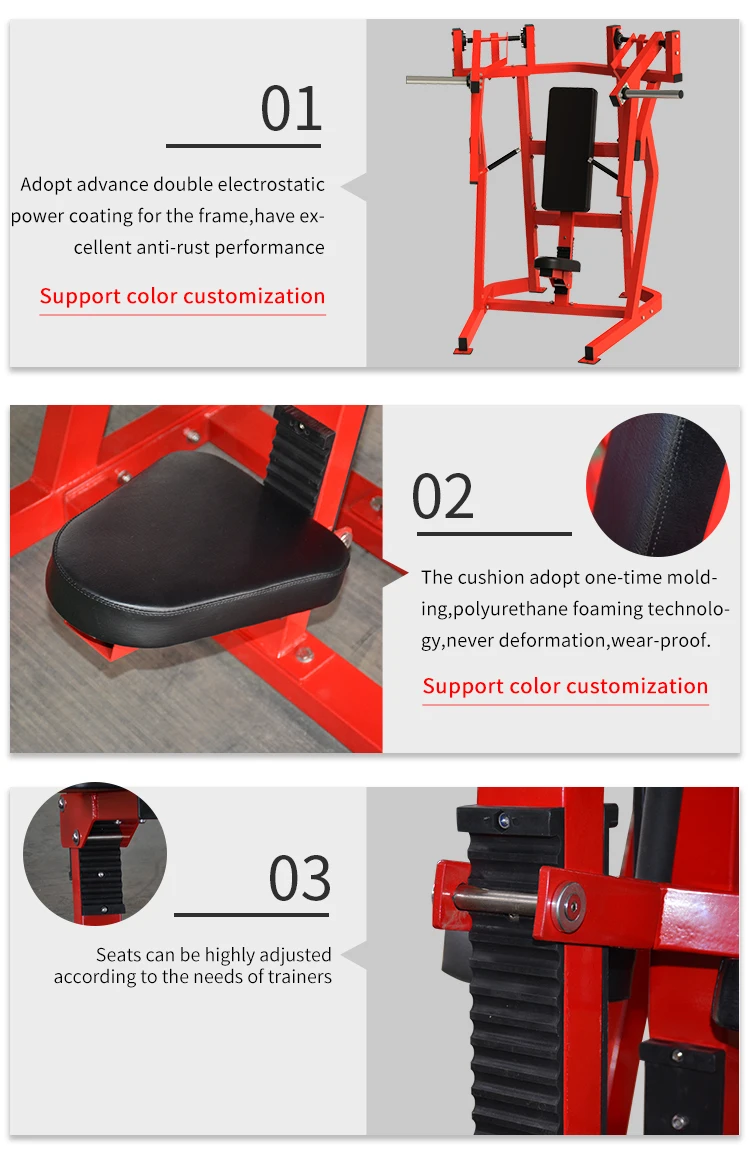 01

Adopt advance double electrostatic power coating for the frame,have excellent anti-rust performance

Support color customization

02

The cushion adopt one-time molding,polyurethane foaming technology,never deformation,wear-proof.

Support color customization

03

Seats can be highly adjusted according to the needs of trainers