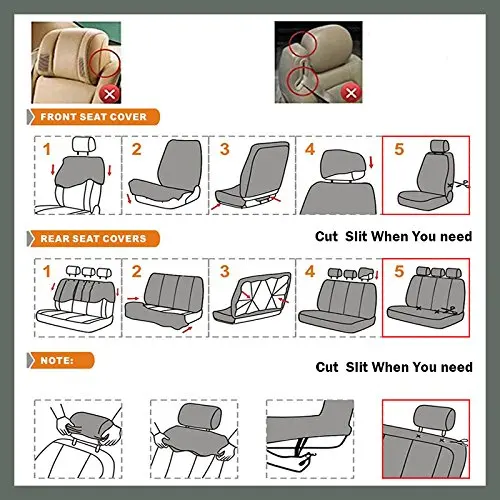 FRONT SEAT COVER

1

2

3

4

5

REAR SEAT COVERS

Cut Slit When You need

1

2

3

4

5

NOTE:

Cut Slit When You need