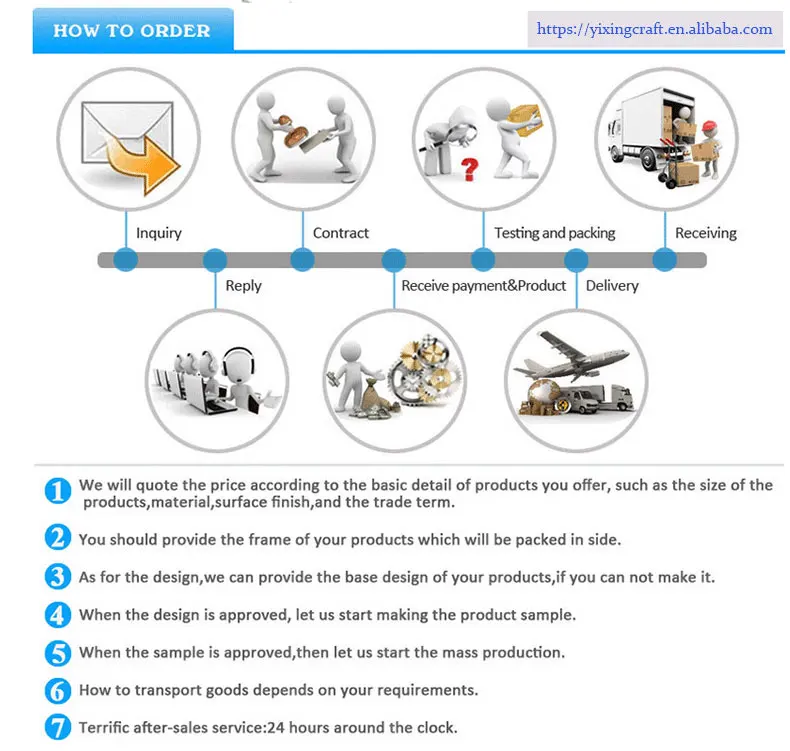 HOW TO ORDER

https://yixingcraft.en.alibaba.com

Inquiry

Contract

Testing and packing

Receiving

Reply

Receive payment&Product

Delivery

1 We will quote the price according to the basic detail of products you offer, such as the size of the products,material,surface finish,and the trade term.

2 You should provide the frame of your products which will be packed in side.

3 As for the design,we can provide the base design of your products,if you can not make it.

4 When the design is approved, let us start making the product sample.

5 When the sample is approved,then let us start the mass production.

6 How to transport goods depends on your requirements.

7 Terrific after-sales service:24 hours around the clock.