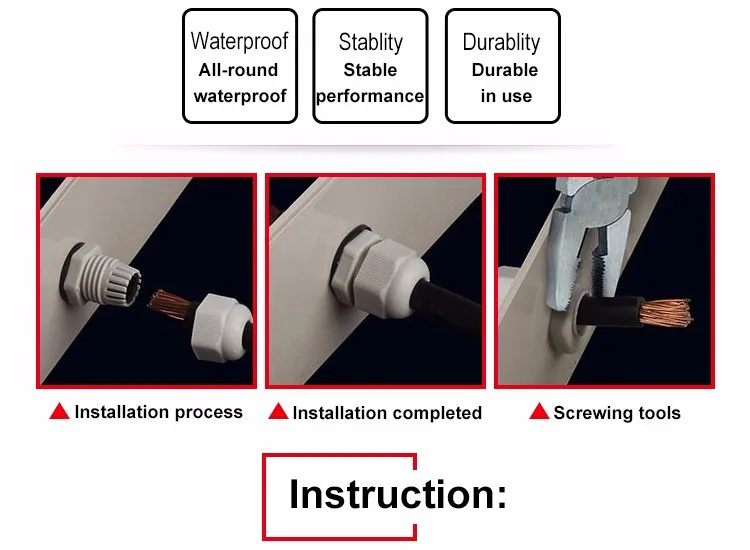 Waterproof
All-round waterproof

Stablity
Stable performance

Durablity
Durable in use

Installation process

Installation completed

Screwing tools

Instruction: