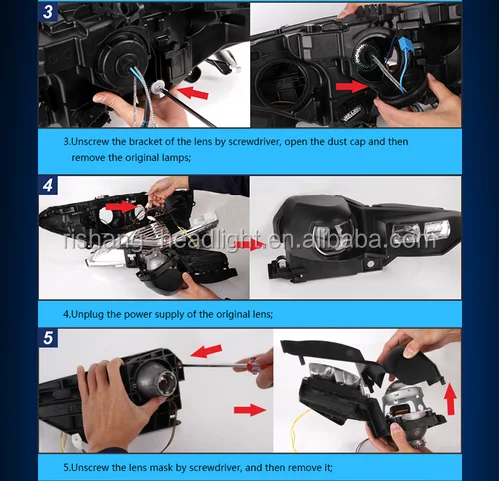 3

3.Unscrew the bracket of the lens by screwdriver, open the dust cap and then remove the original lamps;

4

rishang-headlight.en.alibaba.com

4.Unplug the power supply of the original lens;

5

5.Unscrew the lens mask by screwdriver, and then remove it;