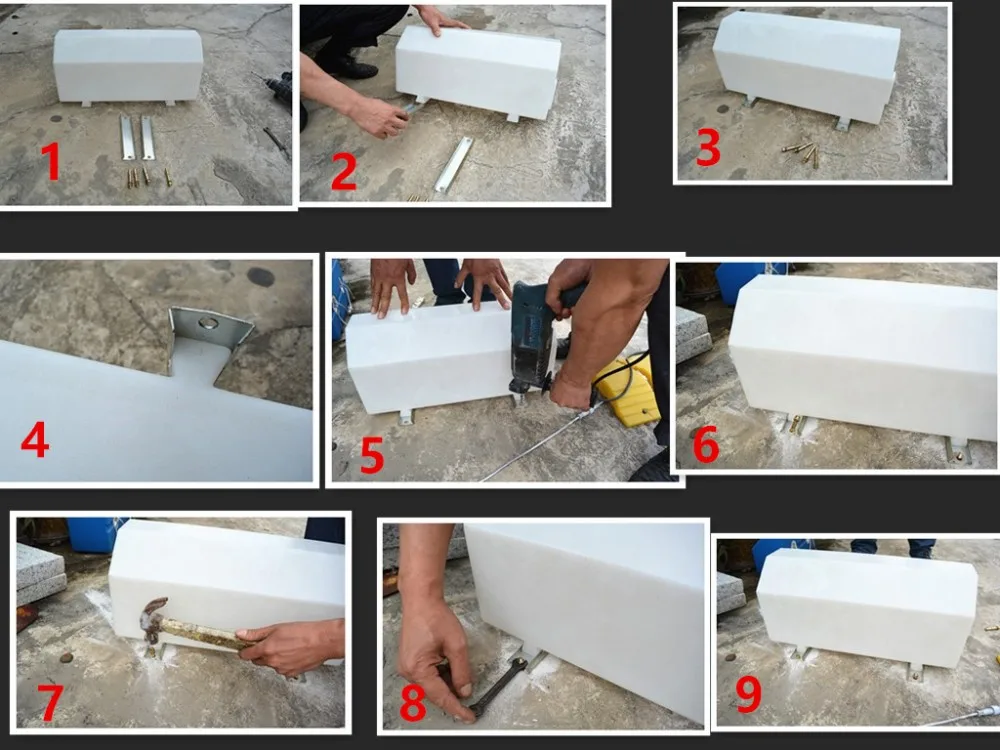 1
2
3
4
5
6
7
8
9