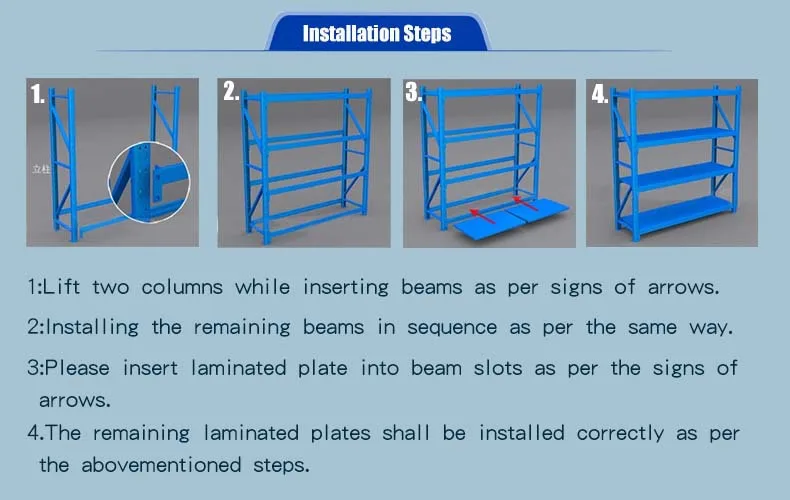 Installation Steps

1.

立柱

2.

3.

4.

1:Lift two columns while inserting beams as per signs of arrows.

2:Installing the remaining beams in sequence as per the same way.

3:Please insert laminated plate into beam slots as per the signs of arrows.

4.The remaining laminated plates shall be installed correctly as per the abovementioned steps.