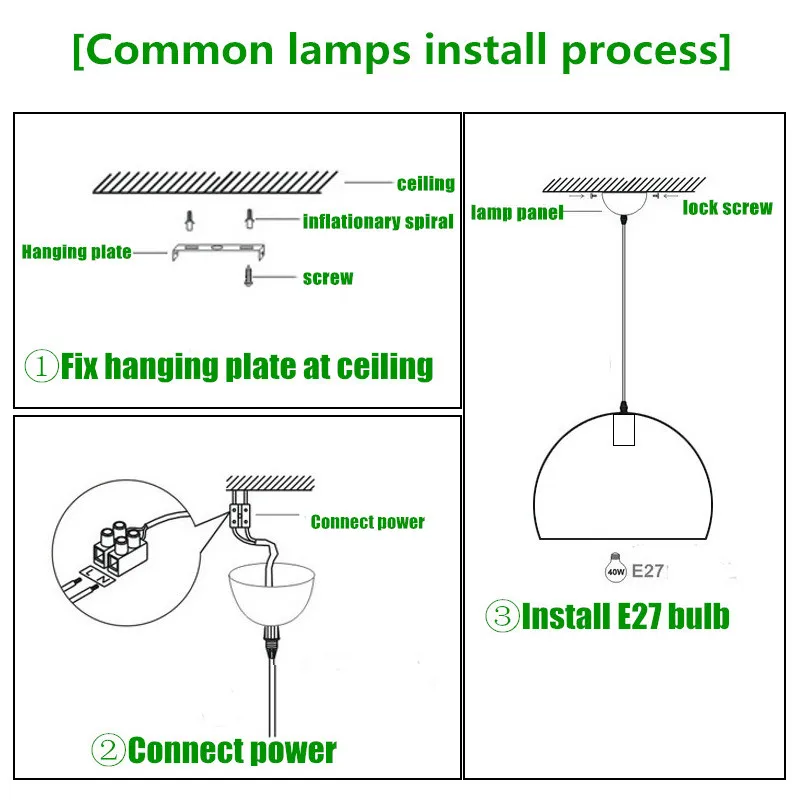 [Common lamps install process]

ceiling

inflationary spiral

Hanging plate

screw

①Fix hanging plate at ceiling

Connect power

②Connect power

lamp panel

lock screw

40W

E27

③Install E27 bulb