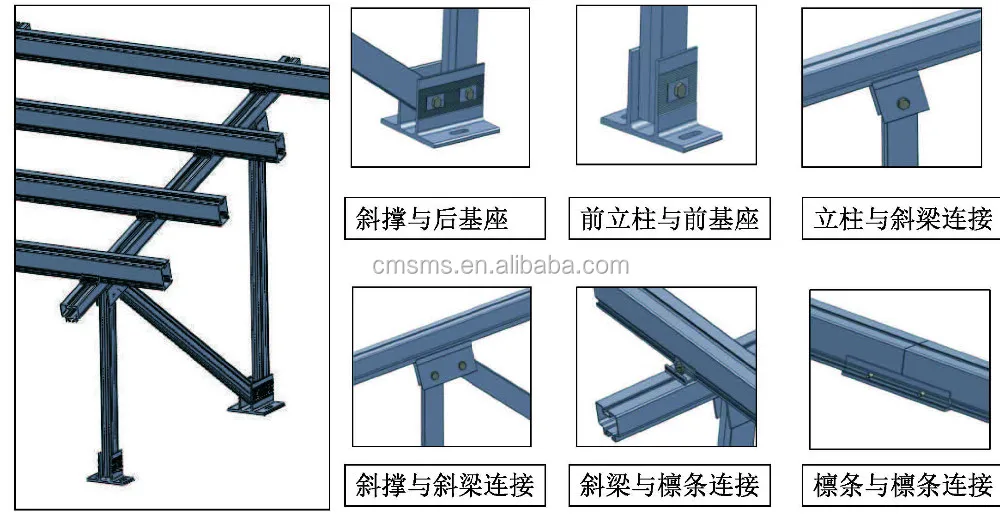 斜撑与后基座

前立柱与前基座

立柱与斜梁连接

cmsms.en.alibaba.com

斜撑与斜梁连接

斜梁与檩条连接

檩条与檩条连接