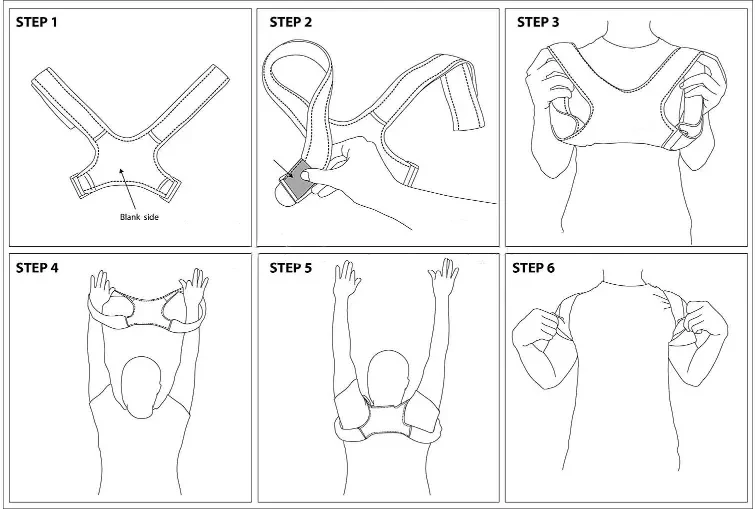 STEP 1

Blank side

STEP 2

STEP 3

STEP 4

STEP 5

STEP 6