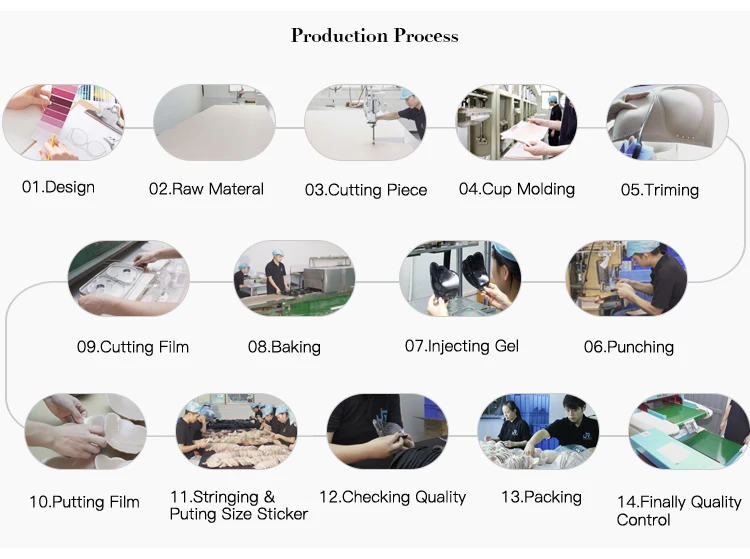 Production Process

01.Design

02.Raw Materal

03.Cutting Piece

04.Cup Molding

05.Triming

09.Cutting Film

08.Baking

07.Injecting Gel

06.Punching

10.Putting Film

11.Stringing & Puting Size Sticker

12.Checking Quality

13.Packing

14.Finally Quality Control