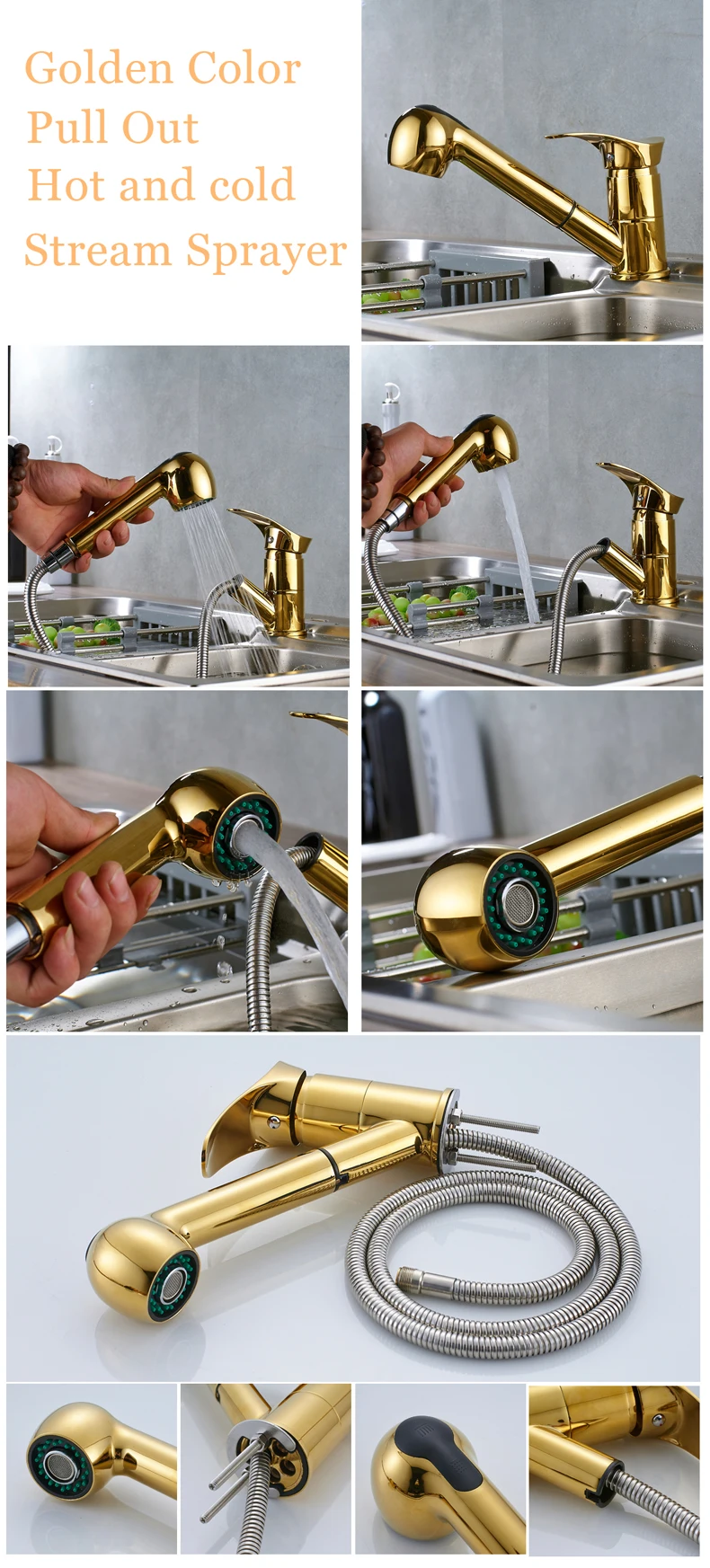 Golden Color
Pull Out
Hot and cold
Stream Sprayer