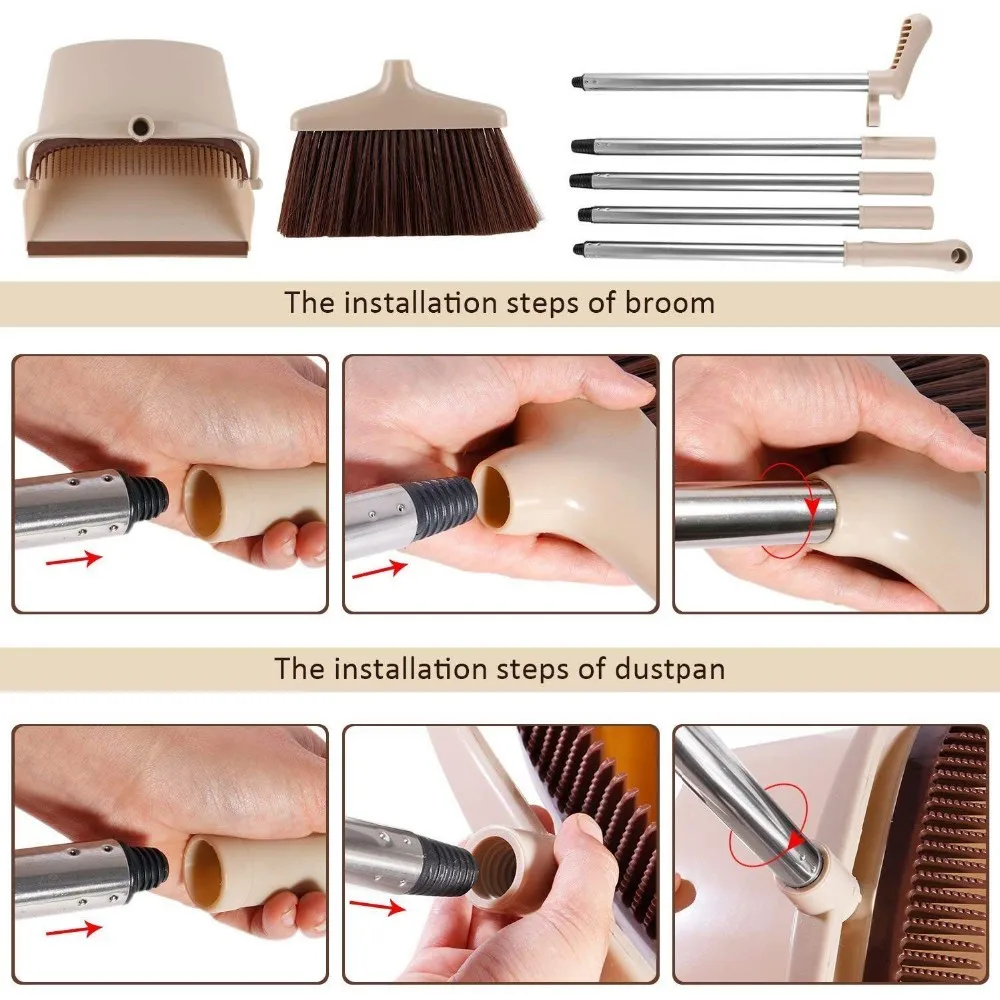 The installation steps of broom

The installation steps of dustpan