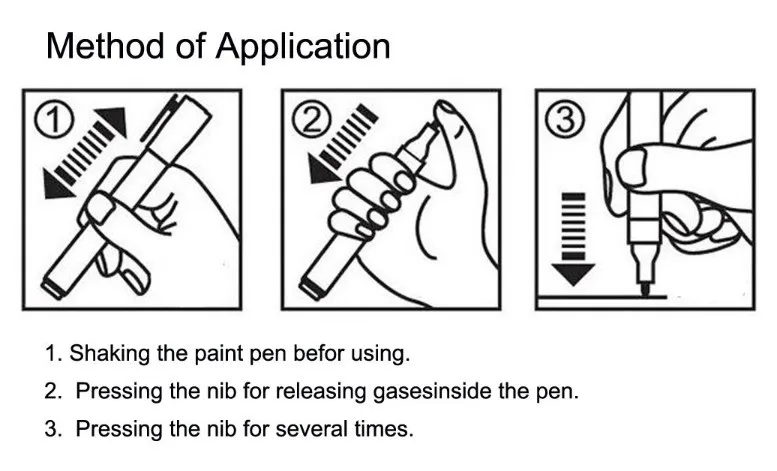 Method of Application

①

②

③

1. Shaking the paint pen befor using.

2. Pressing the nib for releasing gasesinside the pen.

3. Pressing the nib for several times.