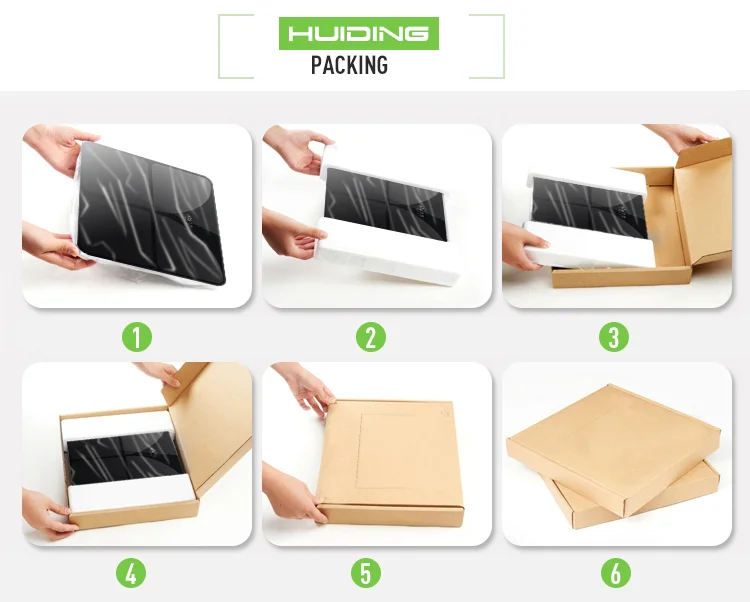 HUIDING
PACKING

1

2

3

4

5

6