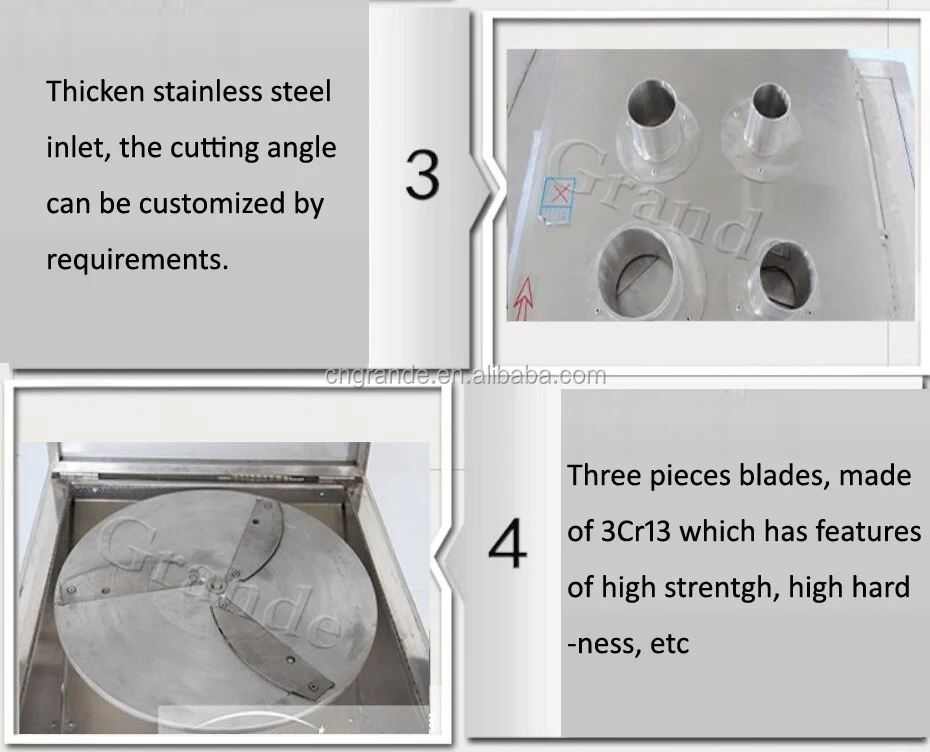 Thicken stainless steel inlet, the cutting angle can be customized by requirements.

3

Grande

cngrande.en.alibaba.com

Grande

4

Three pieces blades, made of 3Cr13 which has features of high strentgh, high hard -ness, etc