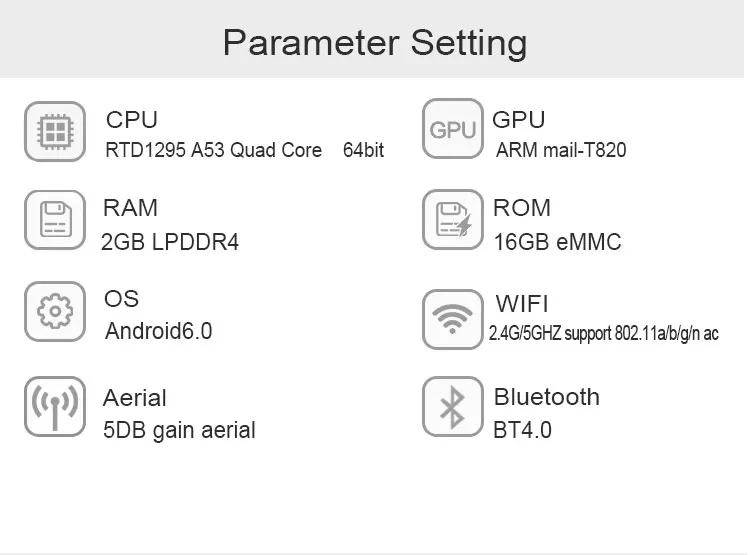 Parameter Setting

CPU
RTD1295 A53 Quad Core 64bit

RAM
2GB LPDDR4

OS
Android6.0

Aerial
5DB gain aerial

GPU
GPU
ARM mail-T820

ROM
16GB eMMC

WIFI
2.4G/5GHZ support 802.11a/b/g/n ac

Bluetooth
BT4.0