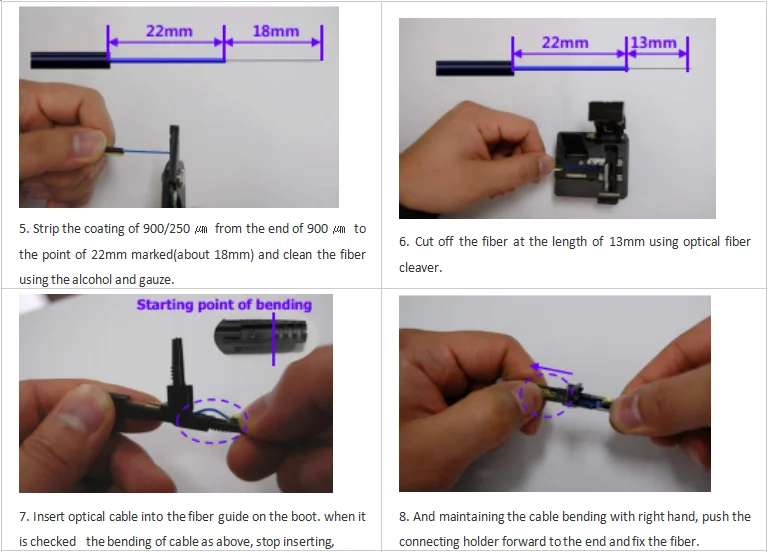 22mm 18mm

5. Strip the coating of 900/250 ㎛ from the end of 900 ㎛ to the point of 22mm marked(about 18mm) and clean the fiber using the alcohol and gauze.

22mm 13mm

6. Cut off the fiber at the length of 13mm using optical fiber cleaver.

Starting point of bending

7. Insert optical cable into the fiber guide on the boot. when it is checked the bending of cable as above, stop inserting,

8. And maintaining the cable bending with right hand, push the connecting holder forward to the end and fix the fiber.