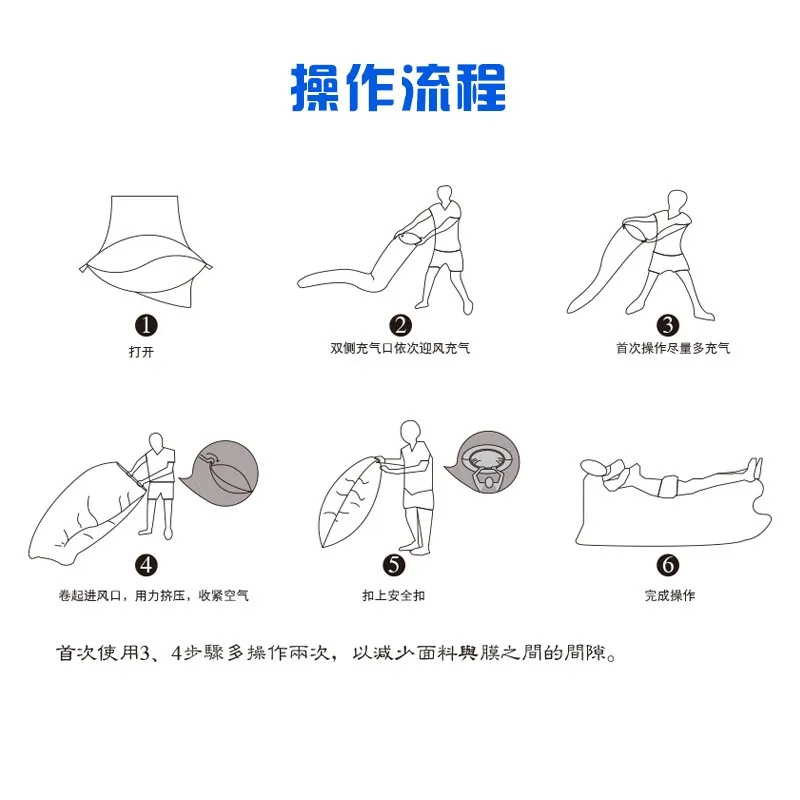 操作流程

1
打开

2
双侧充气口依次迎风充气

3
首次操作尽量多充气

4
卷起进风口，用力挤压，收紧空气

5
扣上安全扣

6
完成操作

首次使用3、4步驟多操作兩次，以減少面料與膜之間的間隙。