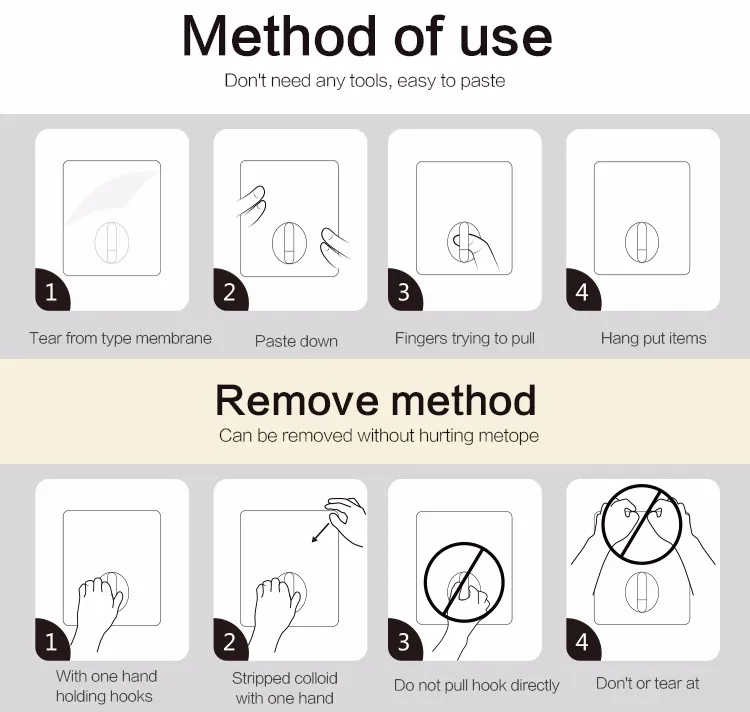 Method of use
Don't need any tools, easy to paste

1
Tear from type membrane

2
Paste down

3
Fingers trying to pull

4
Hang put items

Remove method
Can be removed without hurting metope

1
With one hand holding hooks

2
Stripped colloid with one hand

3
Do not pull hook directly

4
Don't or tear at