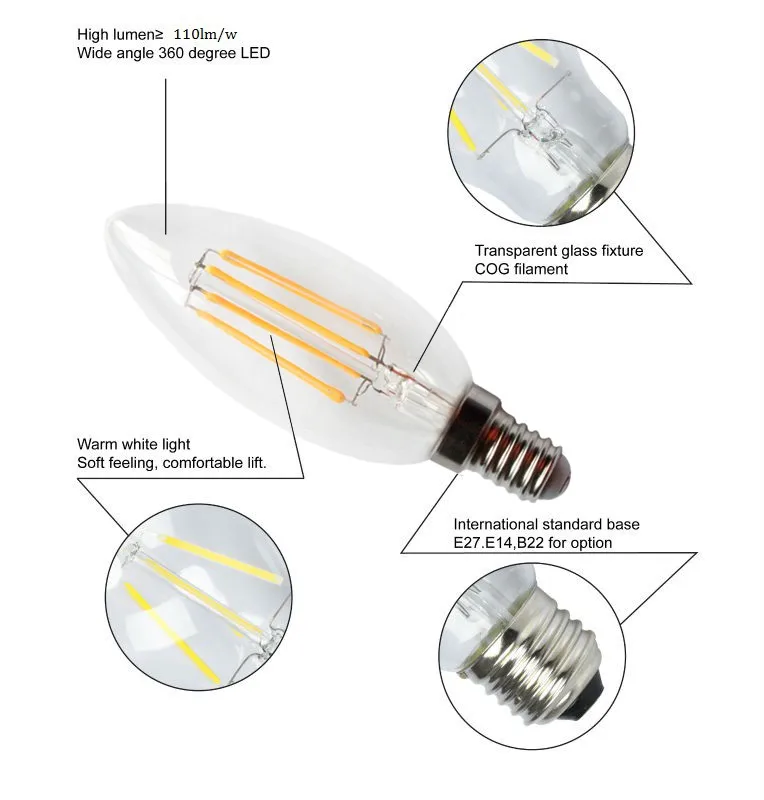 High lumen≥ 110lm/w
Wide angle 360 degree LED

Transparent glass fixture
COG filament

Warm white light
Soft feeling, comfortable lift.

International standard base
E27.E14,B22 for option