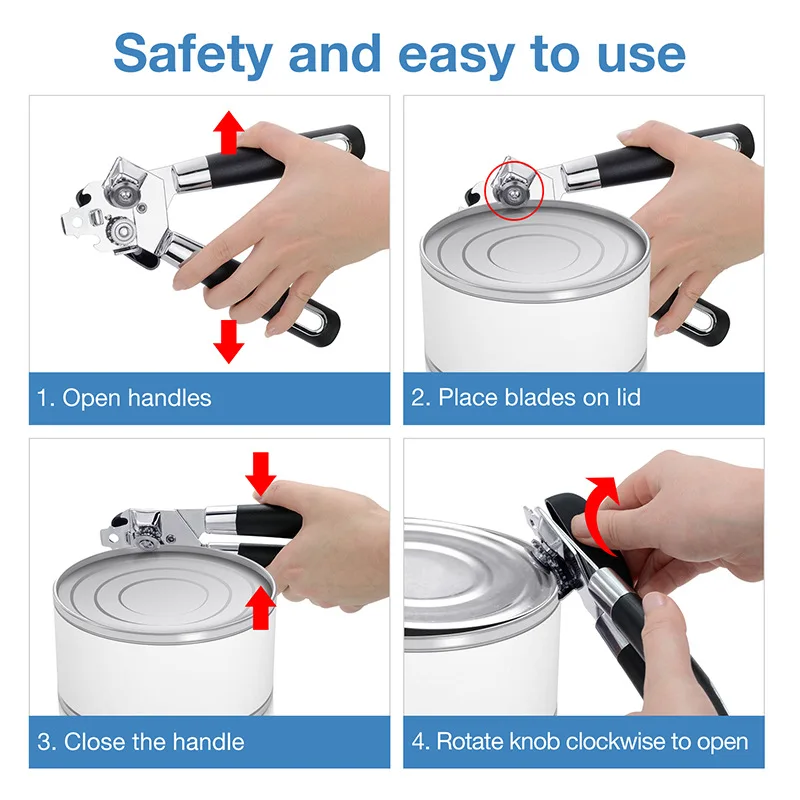 Safety and easy to use

1. Open handles

2. Place blades on lid

3. Close the handle

4. Rotate knob clockwise to open