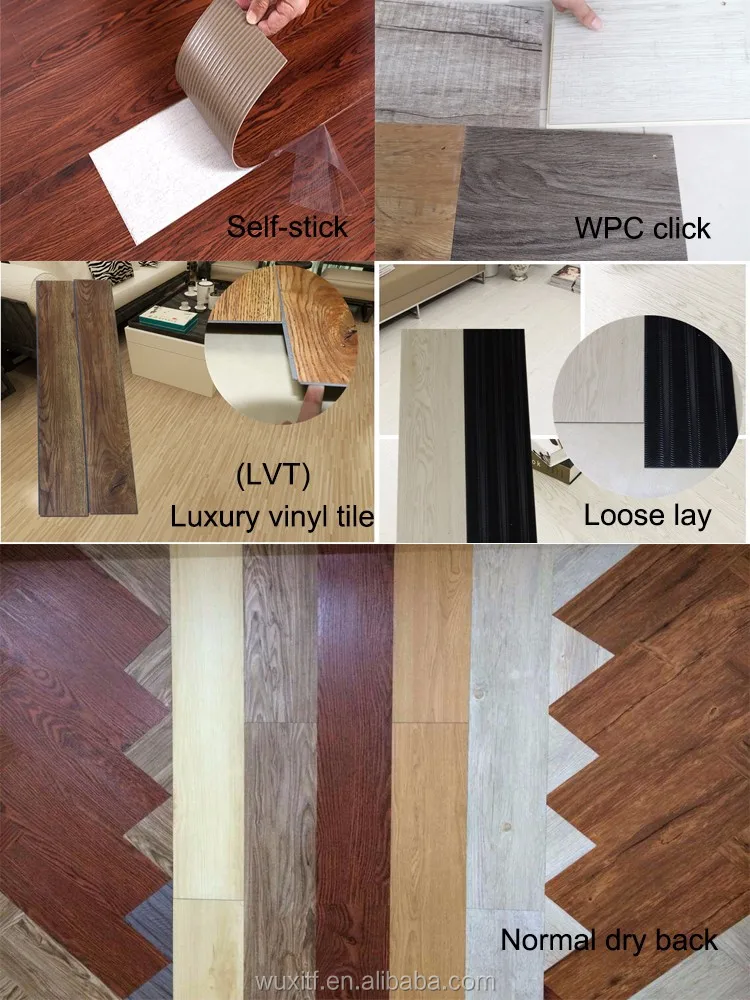 Self-stick

WPC click

(LVT)
Luxury vinyl tile

Loose lay

Normal dry back

wuxitf.en.alibaba.com