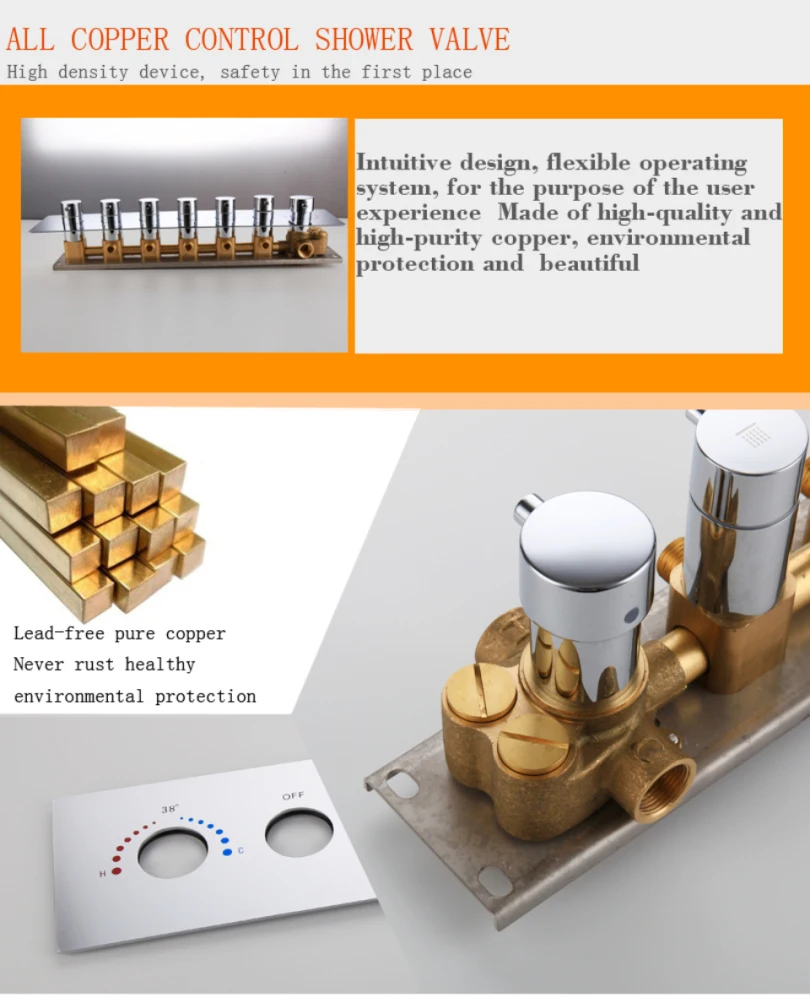 ALL COPPER CONTROL SHOWER VALVE
High density device, safety in the first place

Intuitive design, flexible operating system, for the purpose of the user experience Made of high-quality and high-purity copper, environmental protection and beautiful

Lead-free pure copper
Never rust healthy
environmental protection

38°
OFF
H
C