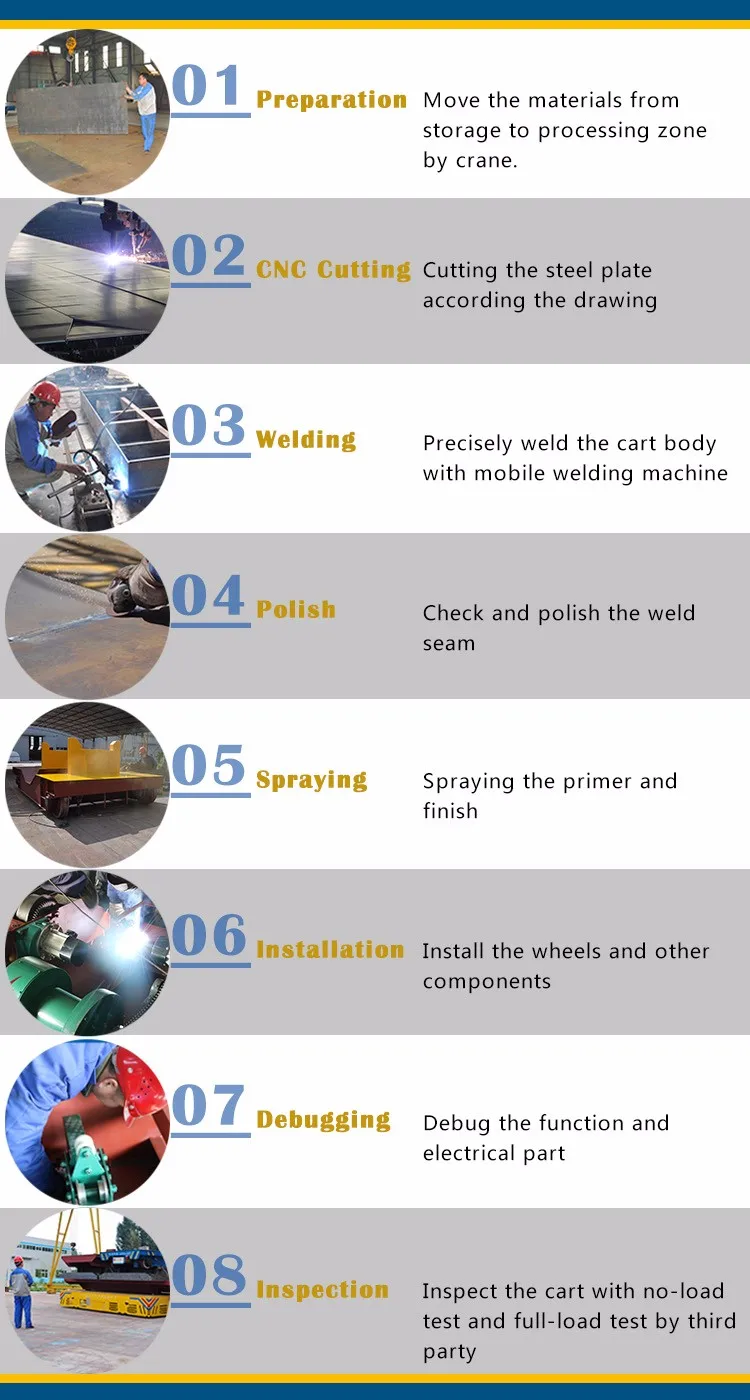 01 Preparation Move the materials from storage to processing zone by crane.

02 CNC Cutting Cutting the steel plate according the drawing

03 Welding Precisely weld the cart body with mobile welding machine

04 Polish Check and polish the weld seam

05 Spraying Spraying the primer and finish

06 Installation Install the wheels and other components

07 Debugging Debug the function and electrical part

08 Inspection Inspect the cart with no-load test and full-load test by third party