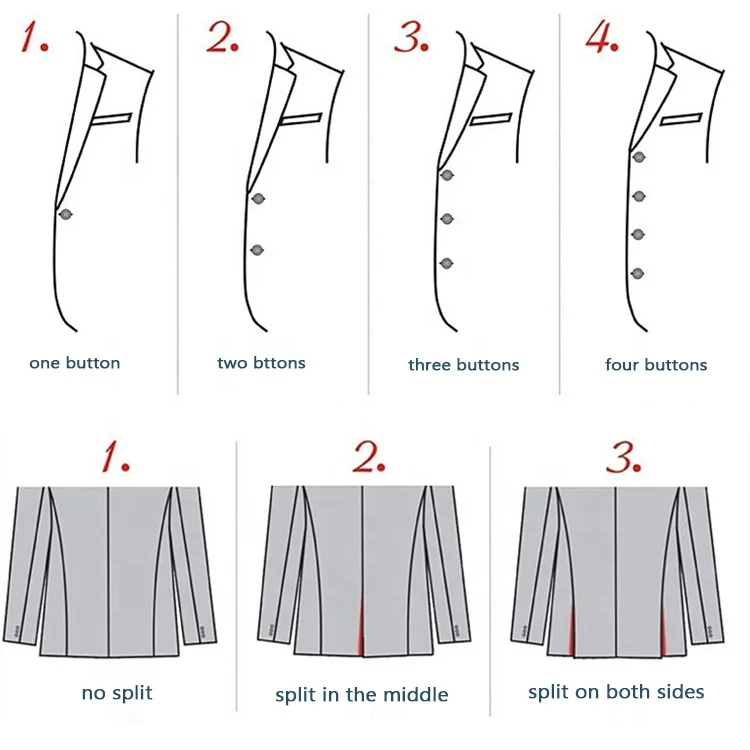 1.
one button

2.
two bttons

3.
three buttons

4.
four buttons

1.
no split

2.
split in the middle

3.
split on both sides