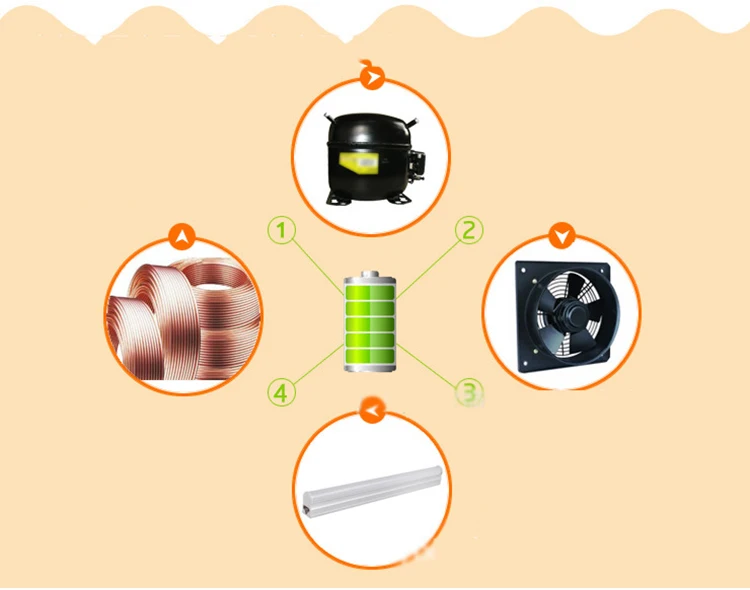 1
2
4
3