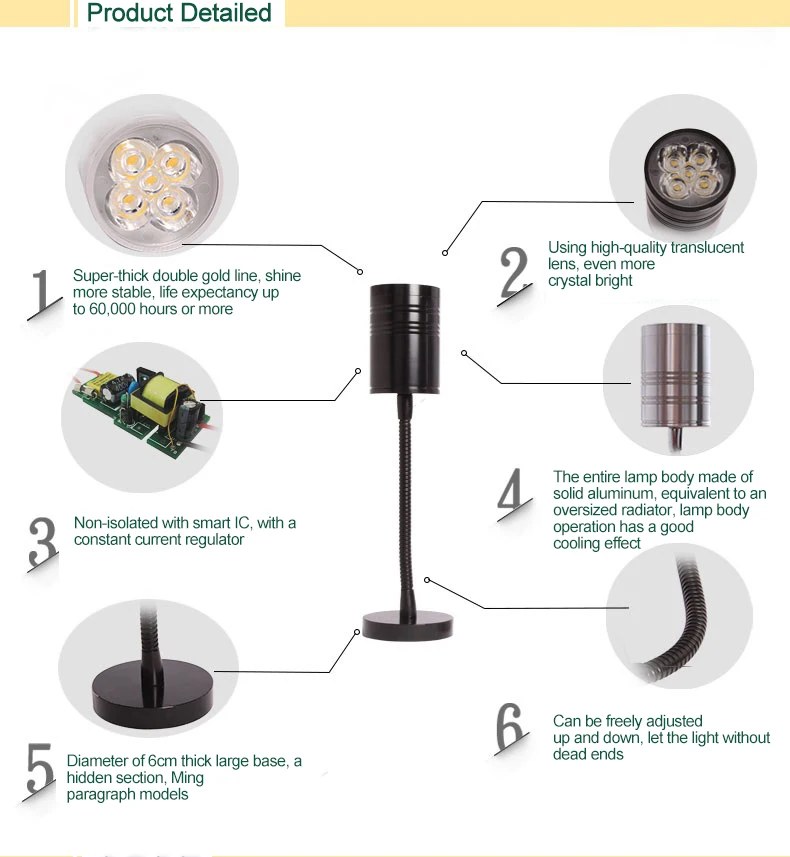 Product Detailed

1 Super-thick double gold line, shine more stable, life expectancy up to 60,000 hours or more

2 Using high-quality translucent lens, even more crystal bright

3 Non-isolated with smart IC, with a constant current regulator

4 The entire lamp body made of solid aluminum, equivalent to an oversized radiator, lamp body operation has a good cooling effect

5 Diameter of 6cm thick large base, a hidden section, Ming paragraph models

6 Can be freely adjusted up and down, let the light without dead ends