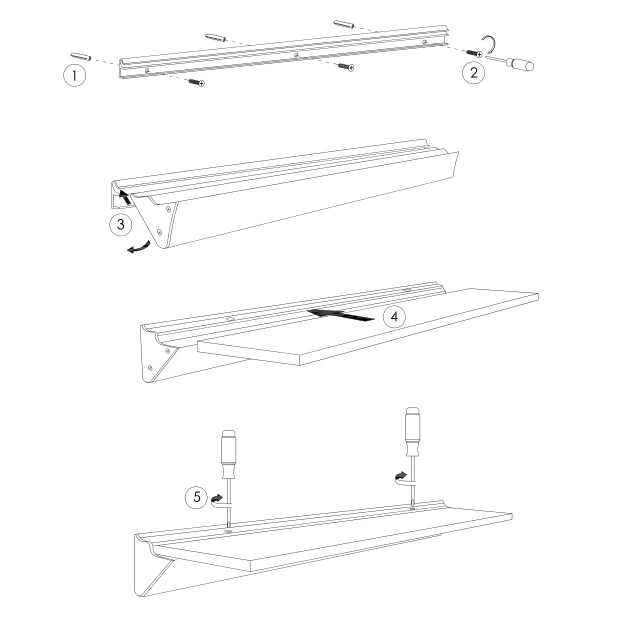 1
2
3
4
5