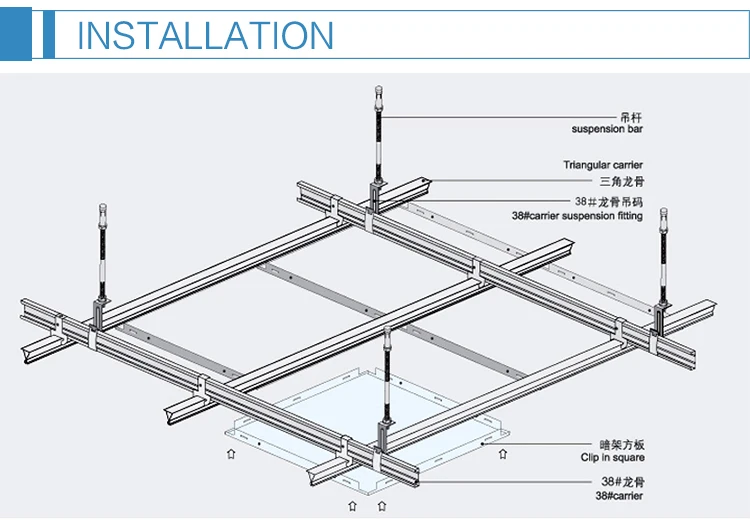 INSTALLATION

吊杆
suspension bar

Triangular carrier
三角龙骨

38#龙骨吊码
38#carrier suspension fitting

暗架方板
Clip in square

38#龙骨
38#carrier