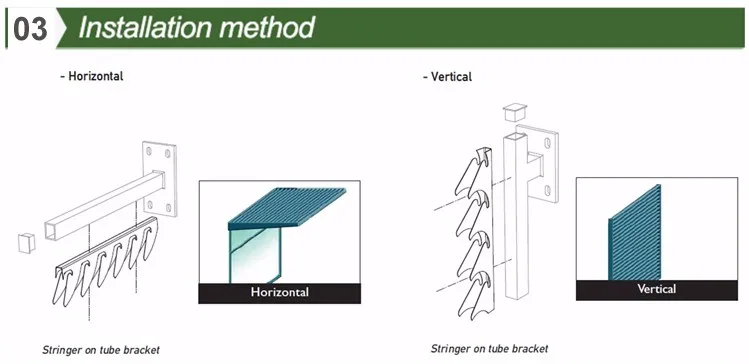 03 Installation method

- Horizontal

Horizontal

Stringer on tube bracket

- Vertical

Vertical

Stringer on tube bracket