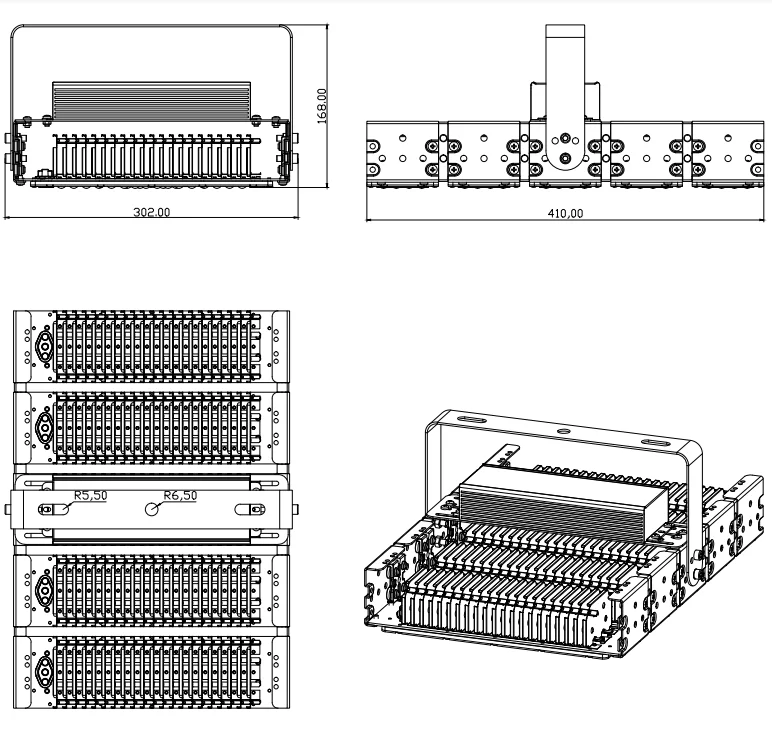 168,00

302,00

410,00

R5,50

R6,50