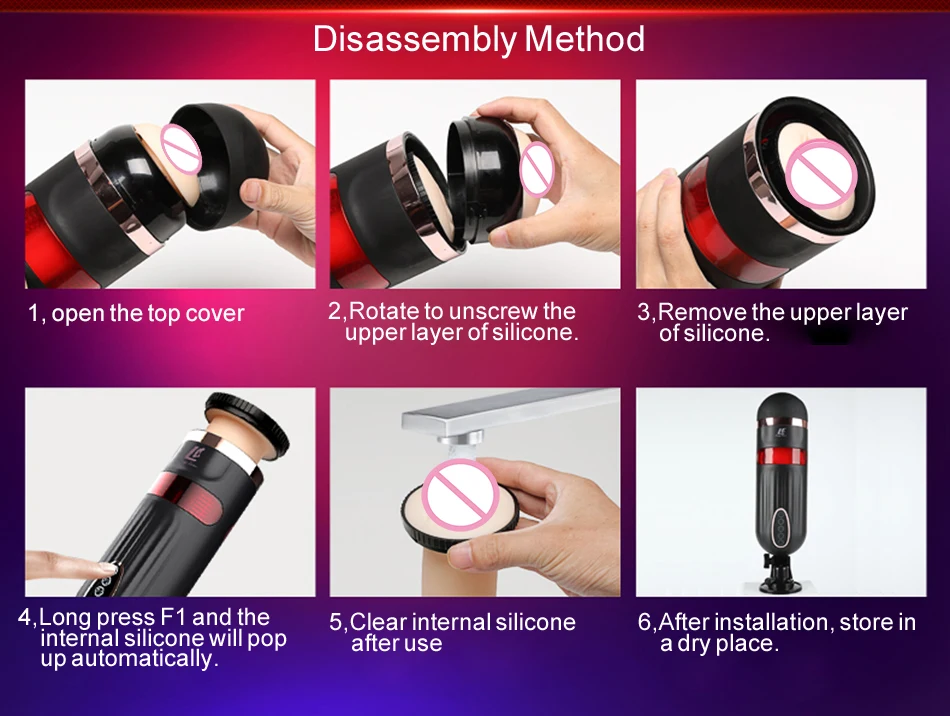 Disassembly Method

1, open the top cover

2,Rotate to unscrew the upper layer of silicone.

3,Remove the upper layer of silicone.

4,Long press F1 and the internal silicone will pop up automatically.

5,Clear internal silicone after use

6,After installation, store in a dry place.