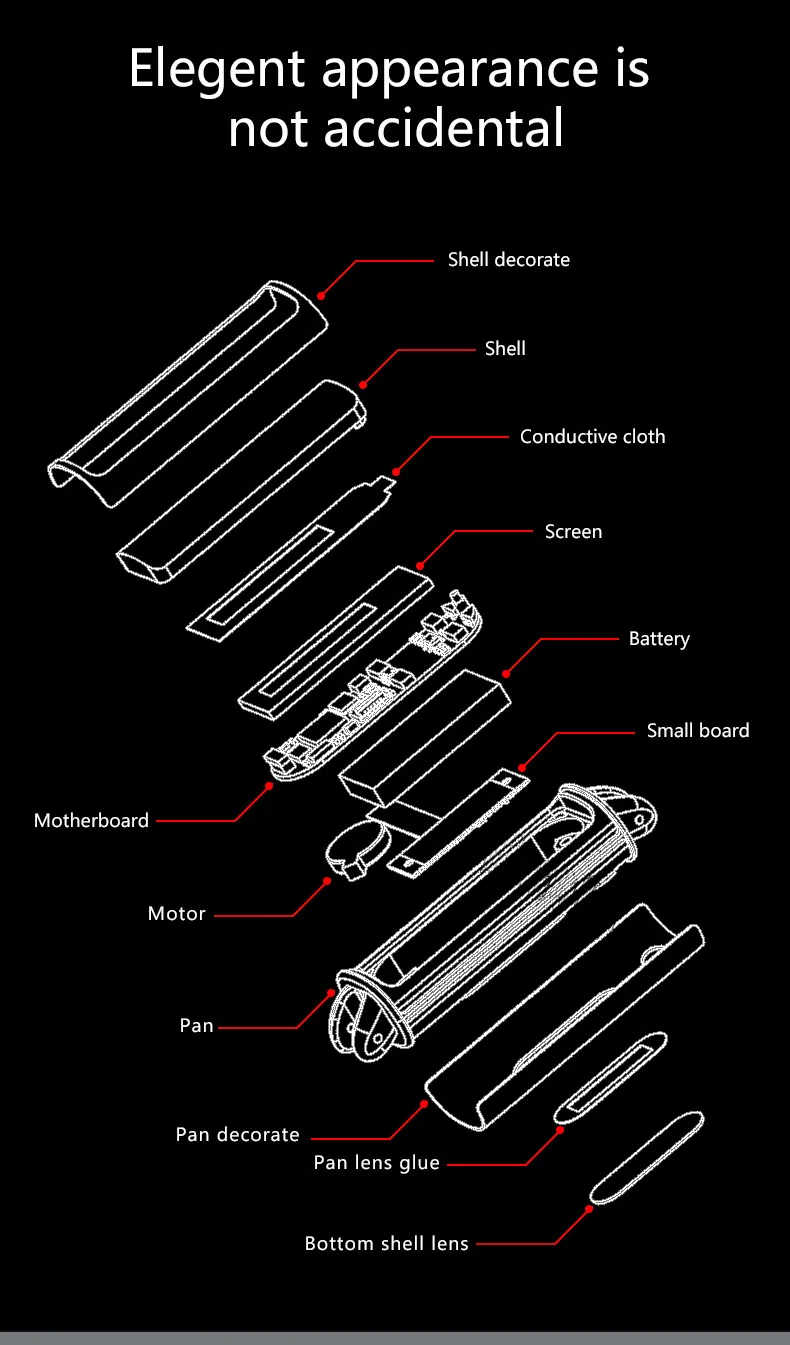 Elegent appearance is not accidental

Shell decorate

Shell

Conductive cloth

Screen

Battery

Small board

Motherboard

Motor

Pan

Pan decorate

Pan lens glue

Bottom shell lens