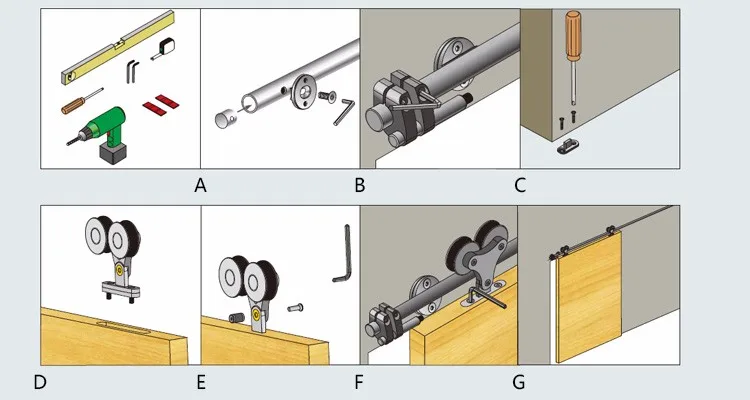 A B C
D E F G