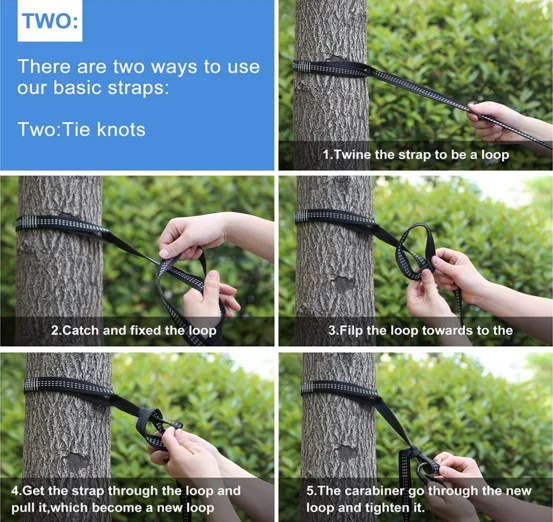 TWO:

There are two ways to use our basic straps:

Two:Tie knots

1.Twine the strap to be a loop

2.Catch and fixed the loop

3.Filp the loop towards to the

4.Get the strap through the loop and pull it,which become a new loop

5.The carabiner go through the new loop and tighten it.