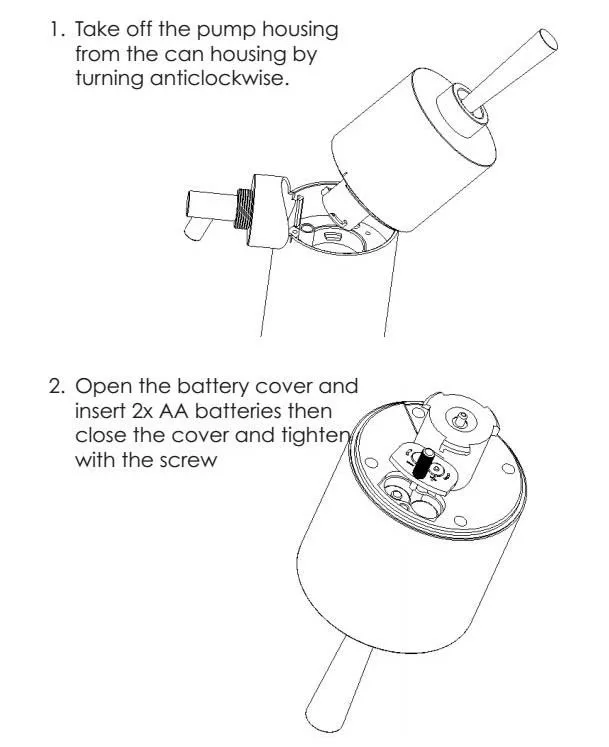 1. Take off the pump housing from the can housing by turning anticlockwise.

2. Open the battery cover and insert 2x AA batteries then close the cover and tighten with the screw