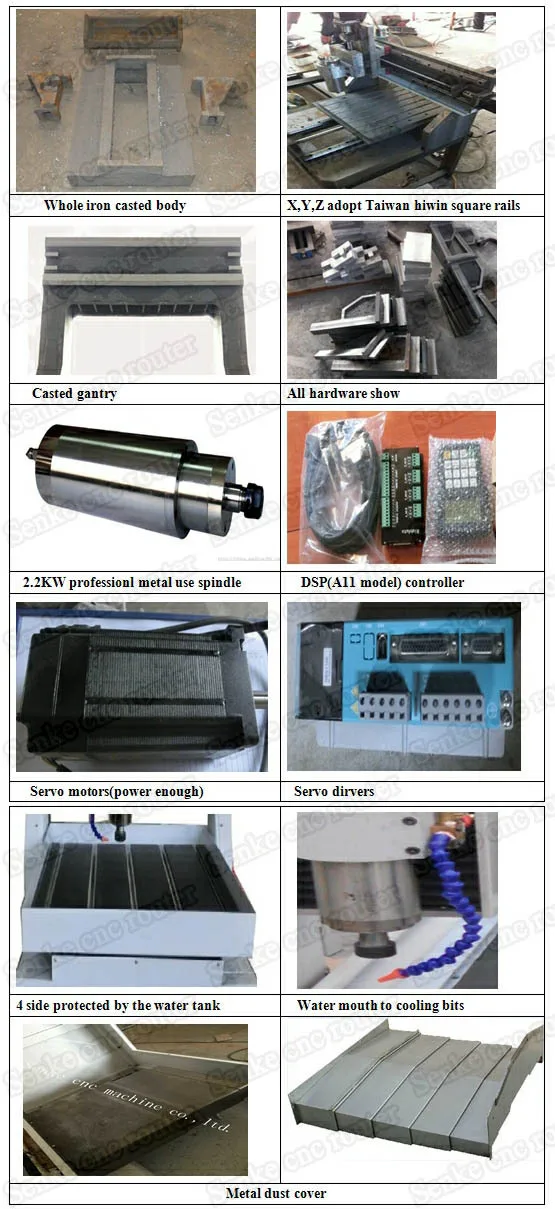 | Whole iron casted body | X,Y,Z adopt Taiwan hiwin square rails |
|---|---|
| Casted gantry | All hardware show |
| 2.2KW professionl metal use spindle | DSP(A11 model) controller |
| Servo motors(power enough) | Servo dirvers |
| 4 side protected by the water tank | Water mouth to cooling bits |

cnc machine co., ltd.

Metal dust cover

Senke cnc router