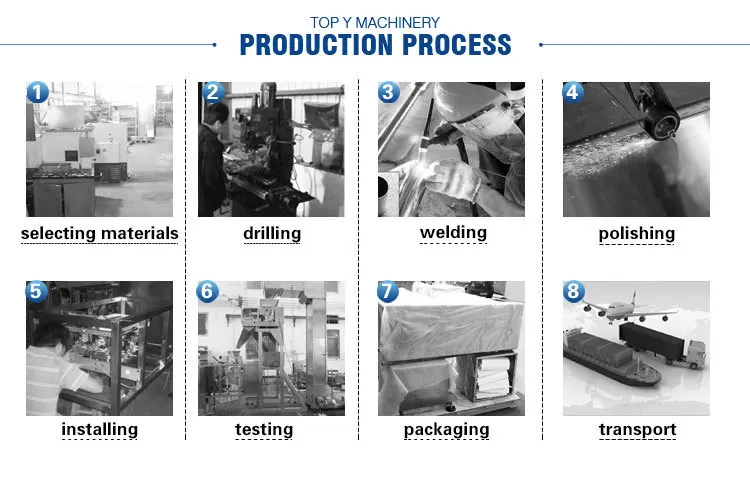 TOP Y MACHINERY
PRODUCTION PROCESS

1
selecting materials

2
drilling

3
welding

4
polishing

5
installing

6
testing

7
packaging

8
transport