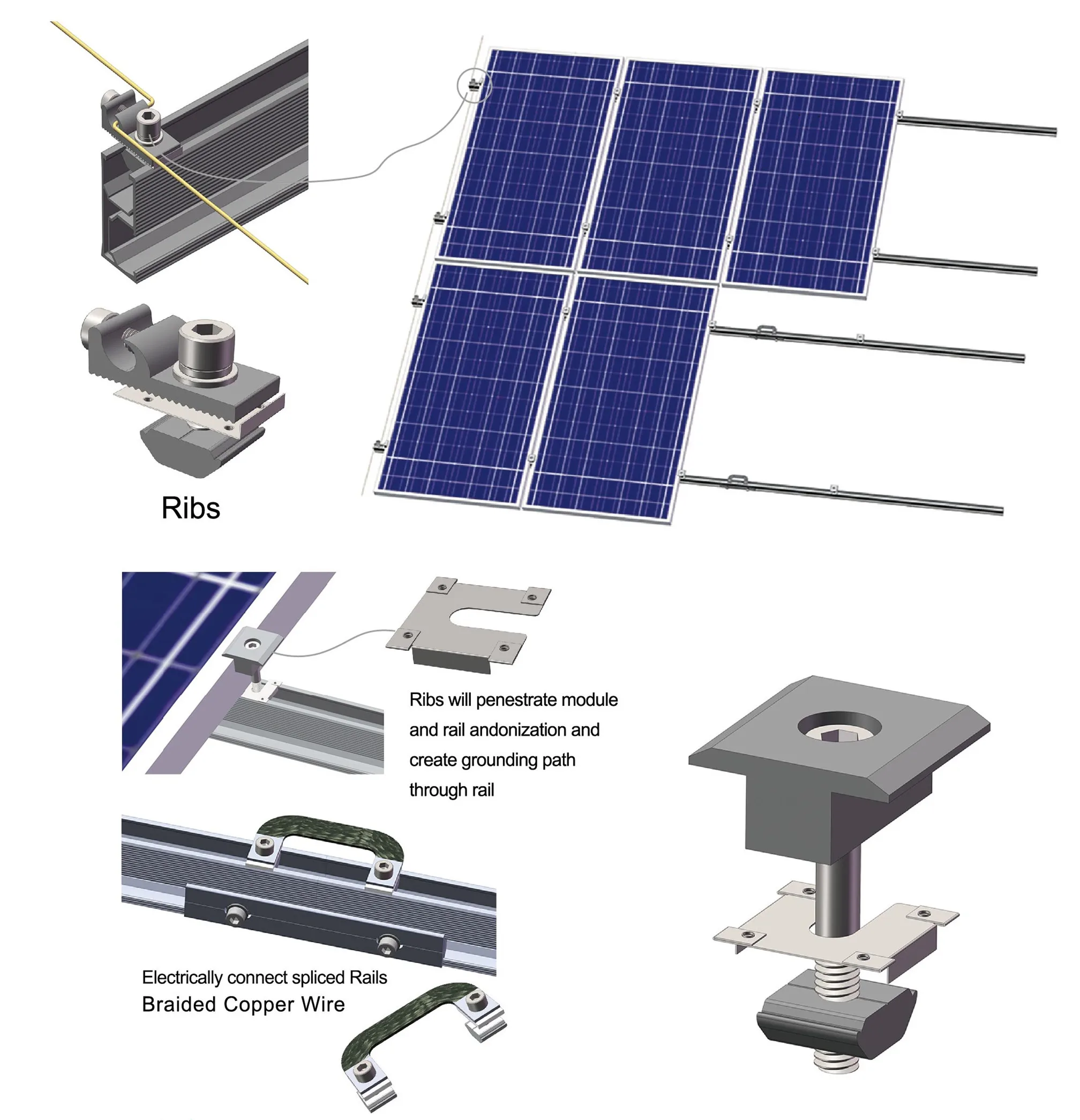 Ribs

Ribs will penestrate module and rail andonization and create grounding path through rail

Electrically connect spliced Rails
Braided Copper Wire