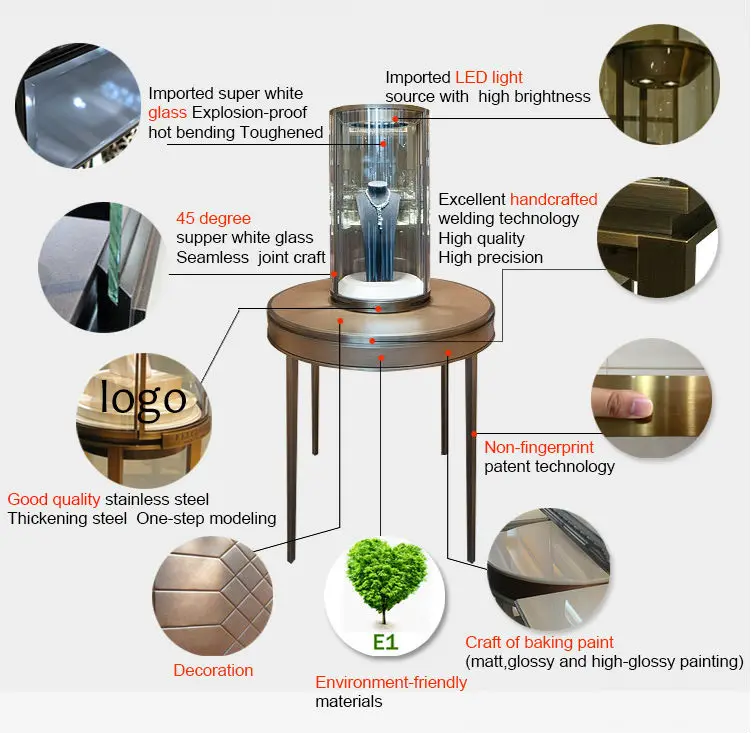 Imported super white glass Explosion-proof hot bending Toughened

Imported LED light source with high brightness

45 degree supper white glass Seamless joint craft

Excellent handcrafted welding technology High quality High precision

logo

Good quality stainless steel Thickening steel One-step modeling

Non-fingerprint patent technology

Decoration

E1

Environment-friendly materials

Craft of baking paint (matt,glossy and high-glossy painting)