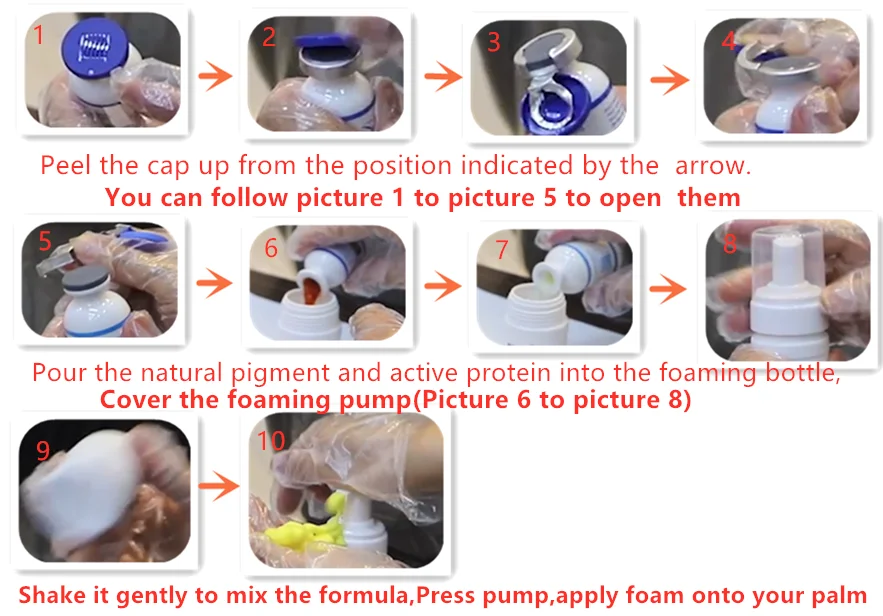 1

2

3

4

Peel the cap up from the position indicated by the arrow.
You can follow picture 1 to picture 5 to open them

5

6

7

8

Pour the natural pigment and active protein into the foaming bottle,
Cover the foaming pump(Picture 6 to picture 8)

9

10

Shake it gently to mix the formula,Press pump,apply foam onto your palm