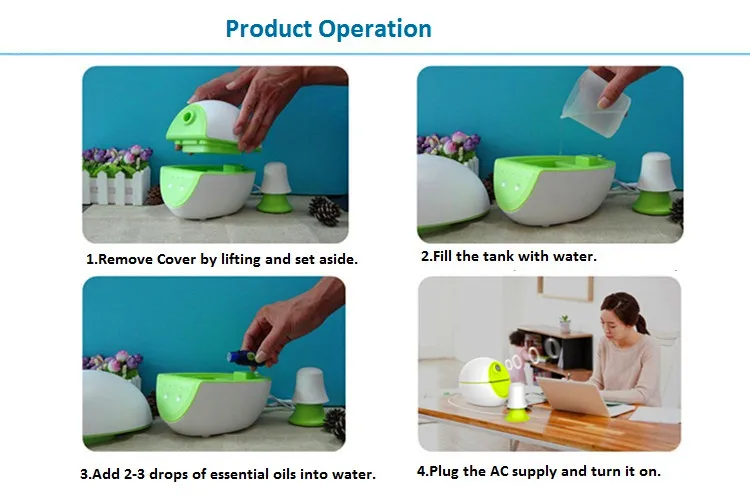 Product Operation

1.Remove Cover by lifting and set aside.

2.Fill the tank with water.

3.Add 2-3 drops of essential oils into water.

4.Plug the AC supply and turn it on.