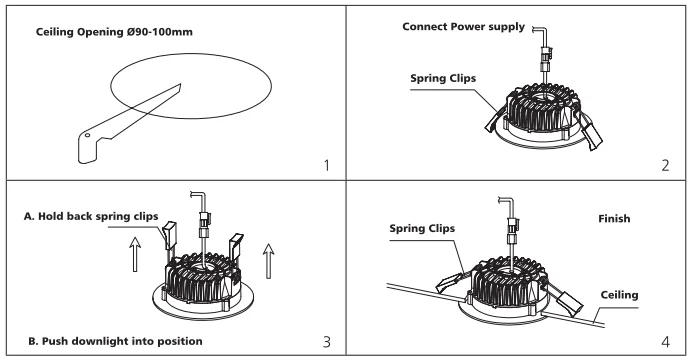 Ceiling Opening Ø90-100mm

1

Connect Power supply

Spring Clips

2

A. Hold back spring clips

B. Push downlight into position

3

Spring Clips

Finish

Ceiling

4