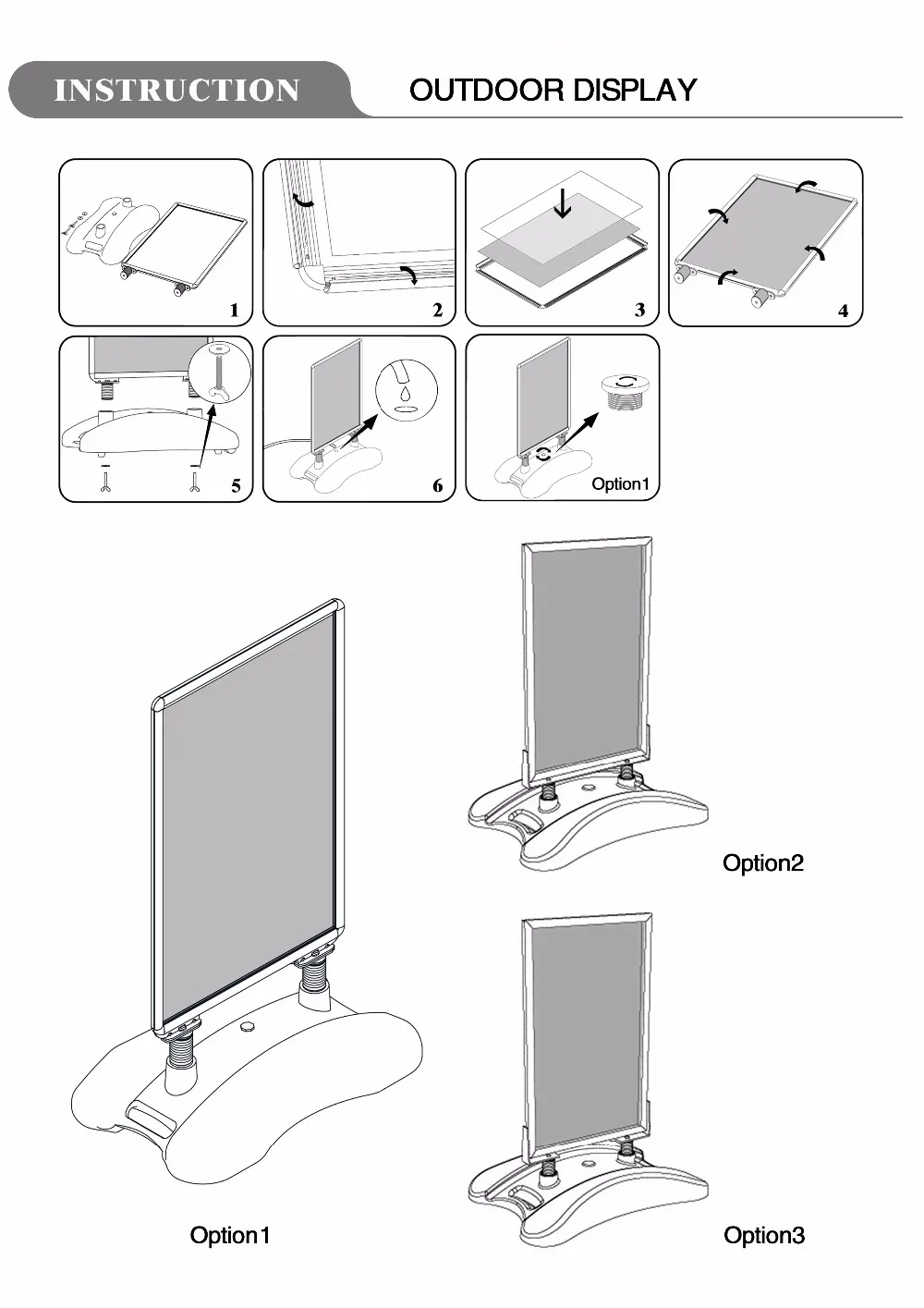 INSTRUCTION

OUTDOOR DISPLAY

1

2

3

4

5

6

Option1

Option2

Option1

Option3