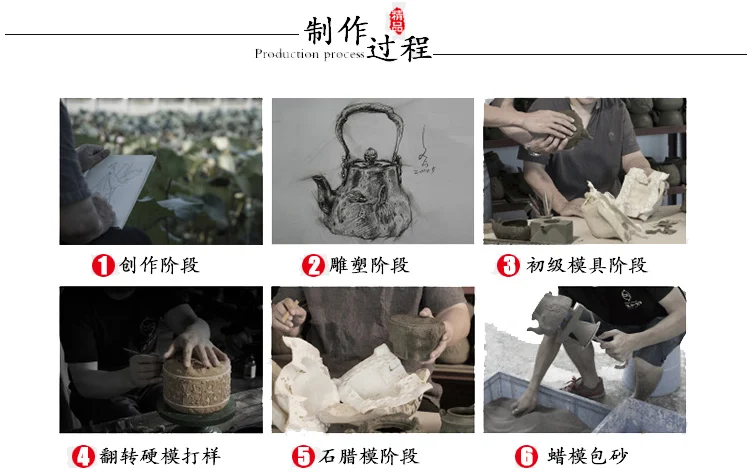 制作 精品 过程
Production process

1 创作阶段

2 雕塑阶段

3 初级模具阶段

4 翻转硬模打样

5 石腊模阶段

6 蜡模包砂