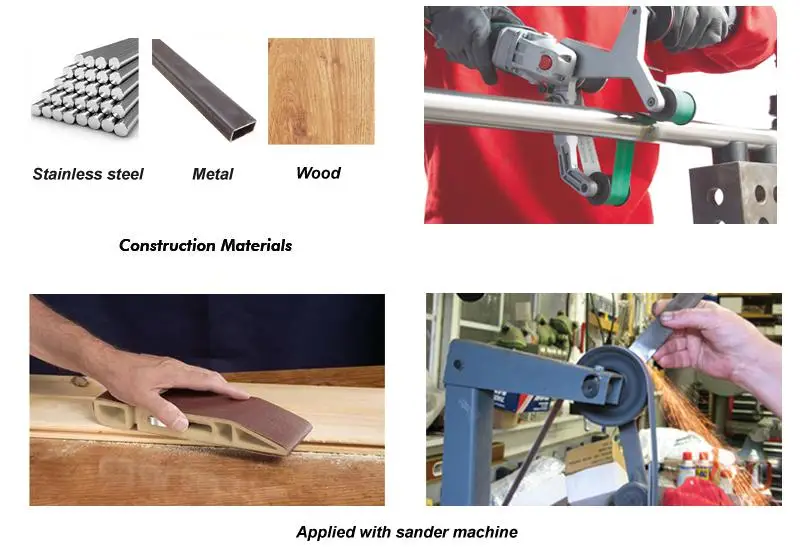 Stainless steel

Metal

Wood

Construction Materials

Applied with sander machine